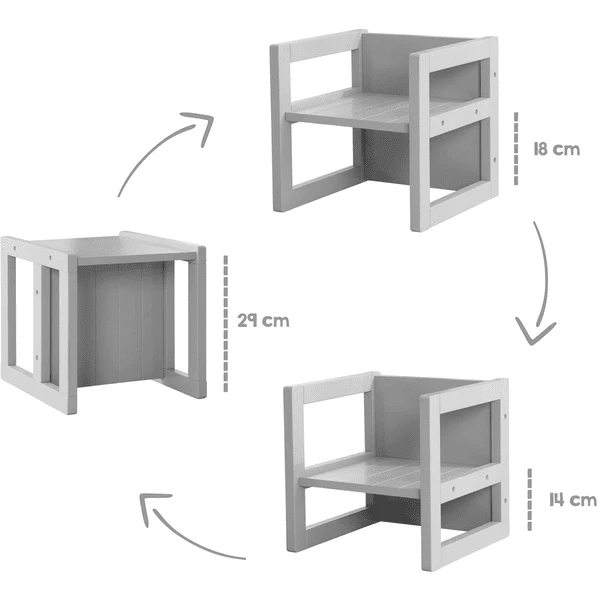 18 cm

29 cm

14 cm